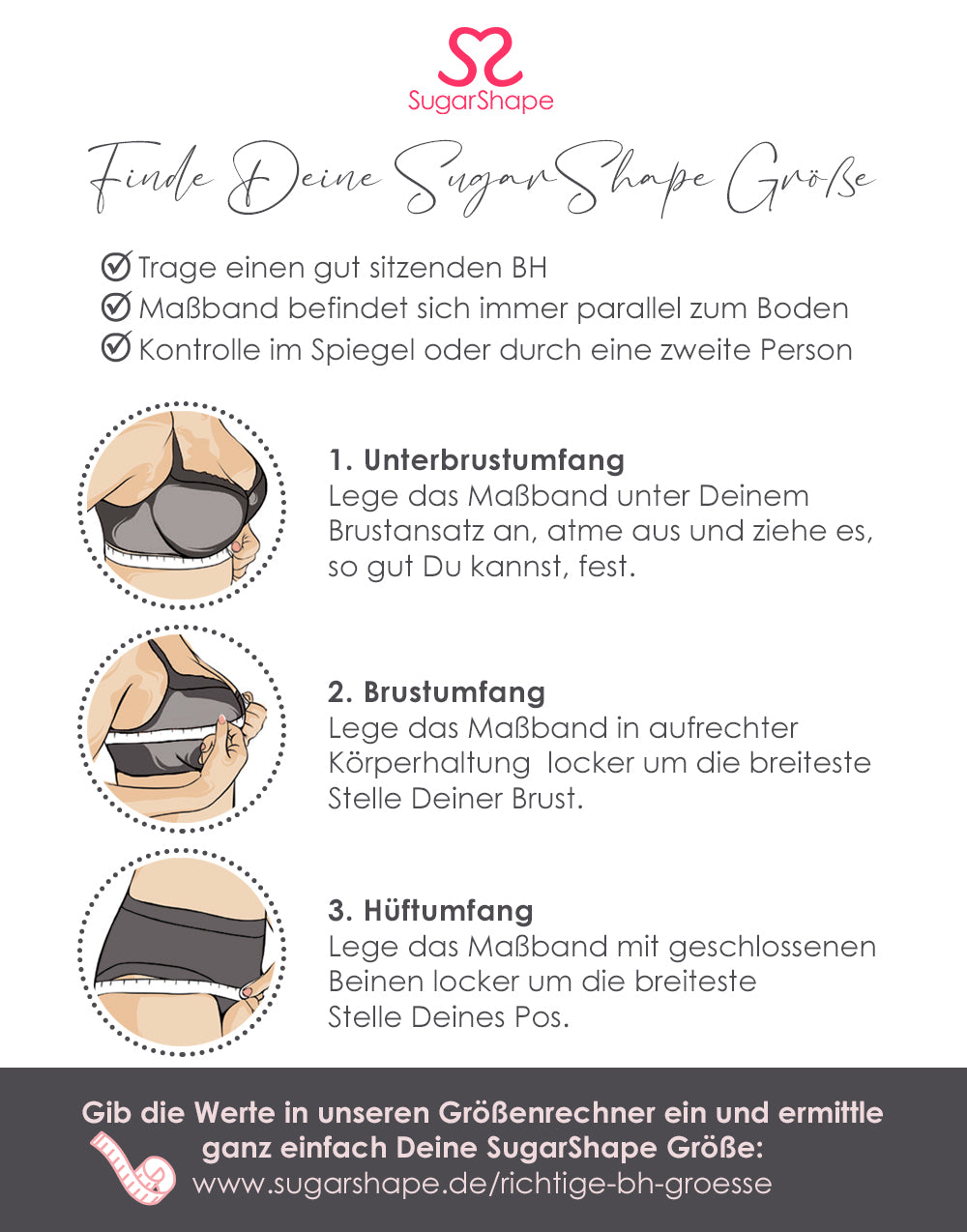 SugarShape

Finde Deine SugarShape Größe

Trage einen gut sitzenden BH
Maßband befindet sich immer parallel zum Boden
Kontrolle im Spiegel oder durch eine zweite Person

1. Unterbrustumfang
Lege das Maßband unter Deinem Brustansatz an, atme aus und ziehe es, so gut Du kannst, fest.

2. Brustumfang
Lege das Maßband in aufrechter Körperhaltung locker um die breiteste Stelle Deiner Brust.

3. Hüftumfang
Lege das Maßband mit geschlossenen Beinen locker um die breiteste Stelle Deines Pos.

Gib die Werte in unseren Größenrechner ein und ermittle ganz einfach Deine SugarShape Größe:
www.sugarshape.de/richtige-bh-groesse